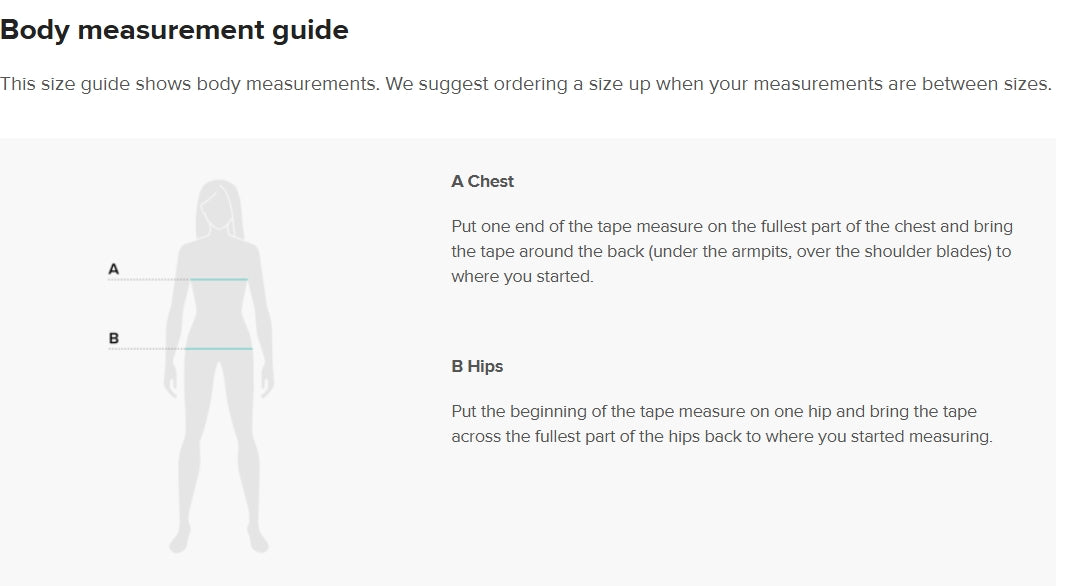 Body measurement guide

This size guide shows body measurements. We suggest ordering a size up when your measurements are between sizes.

A

B

A Chest

Put one end of the tape measure on the fullest part of the chest and bring the tape around the back (under the armpits, over the shoulder blades) to where you started.

B Hips

Put the beginning of the tape measure on one hip and bring the tape across the fullest part of the hips back to where you started measuring.